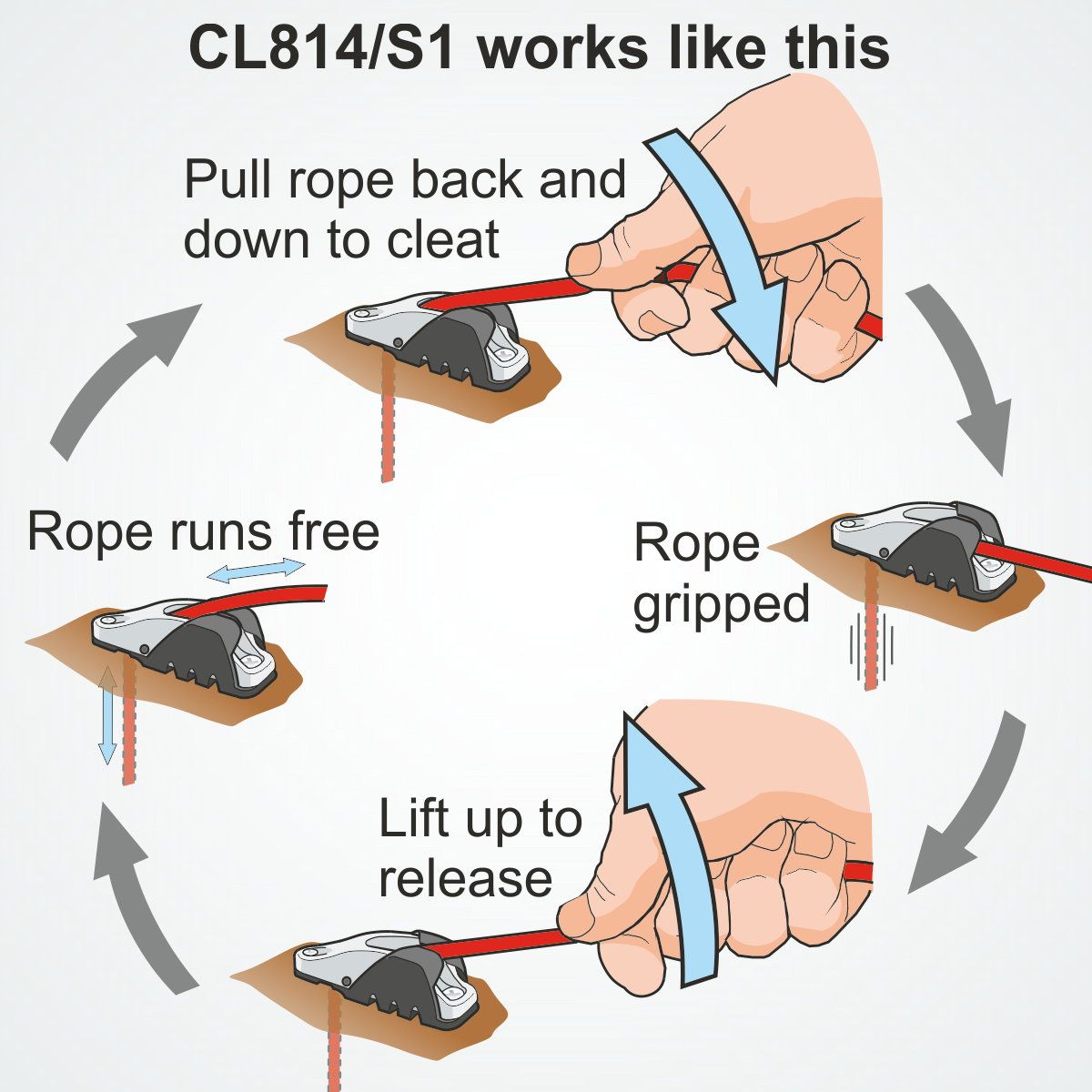 CL814/S1 works like this

Pull rope back and down to cleat

Rope gripped

Lift up to release

Rope runs free